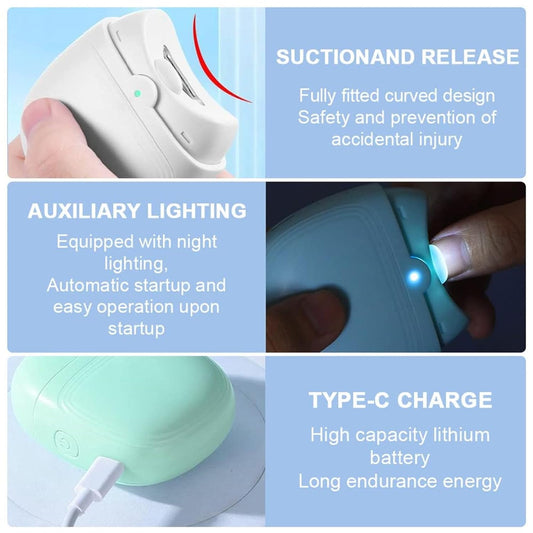 SUCTIONAND RELEASE

Fully fitted curved design
Safety and prevention of accidental injury

AUXILIARY LIGHTING

Equipped with night lighting,
Automatic startup and easy operation upon startup

TYPE-C CHARGE

High capacity lithium battery
Long endurance energy