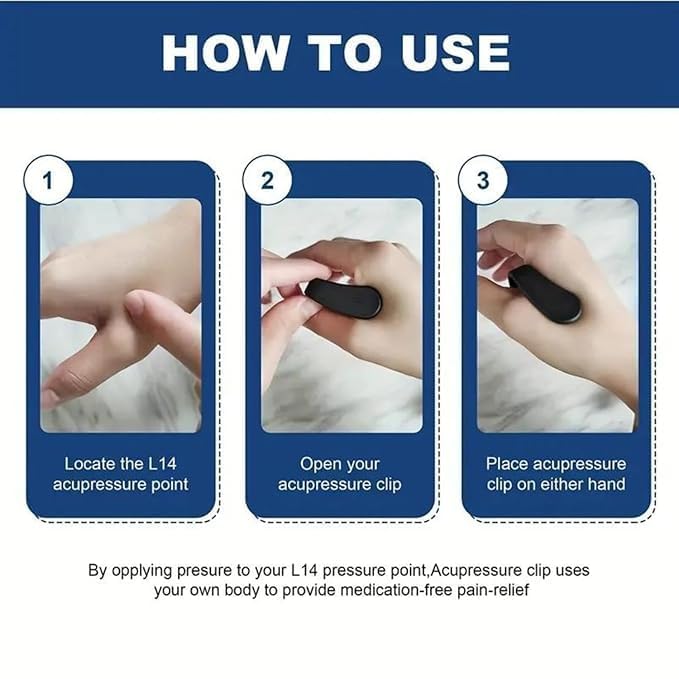 HOW TO USE

1

Locate the L14 acupressure point

2

Open your acupressure clip

3

Place acupressure clip on either hand

By opplying presure to your L14 pressure point,Acupressure clip uses your own body to provide medication-free pain-relief